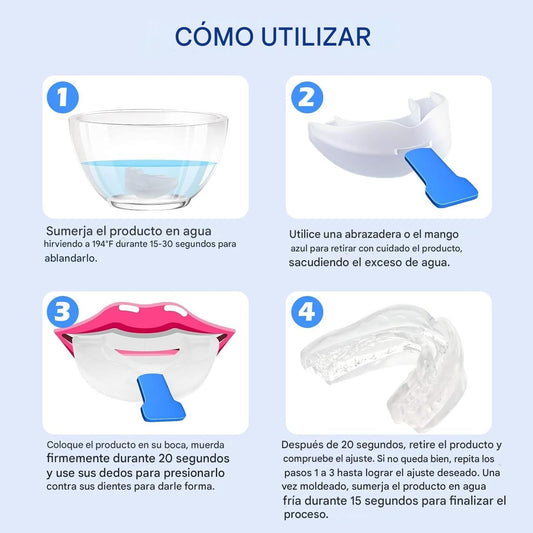 CÓMO UTILIZAR

1

Sumerja el producto en agua hirviendo a 194°F durante 15-30 segundos para ablandarlo.

2

Utilice una abrazadera o el mango azul para retirar con cuidado el producto, sacudiendo el exceso de agua.

3

Coloque el producto en su boca, muerda firmemente durante 20 segundos y use sus dedos para presionarlo contra sus dientes para darle forma.

4

Después de 20 segundos, retire el producto y compruebe el ajuste. Si no queda bien, repita los pasos 1 a 3 hasta lograr el ajuste deseado. Una vez moldeado, sumerja el producto en agua fría durante 15 segundos para finalizar el proceso.